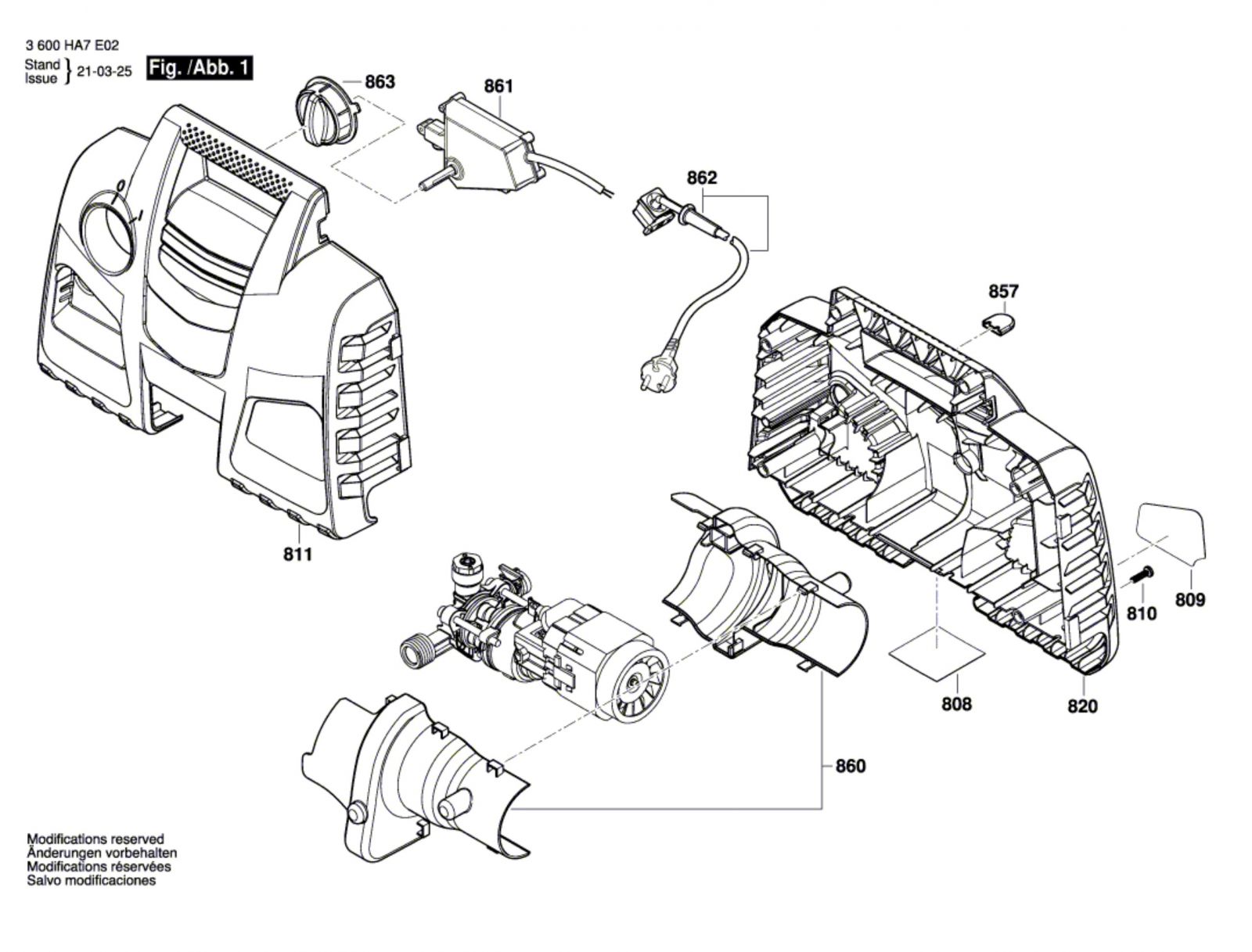 3 600 HA7 E02
Stand
Issue } 21-03-25 Fig. /Abb. 1

863
861
862
0
I
857
811
809
810
808
820
860

Modifications reserved
Änderungen vorbehalten
Modifications réservées
Salvo modificaciones